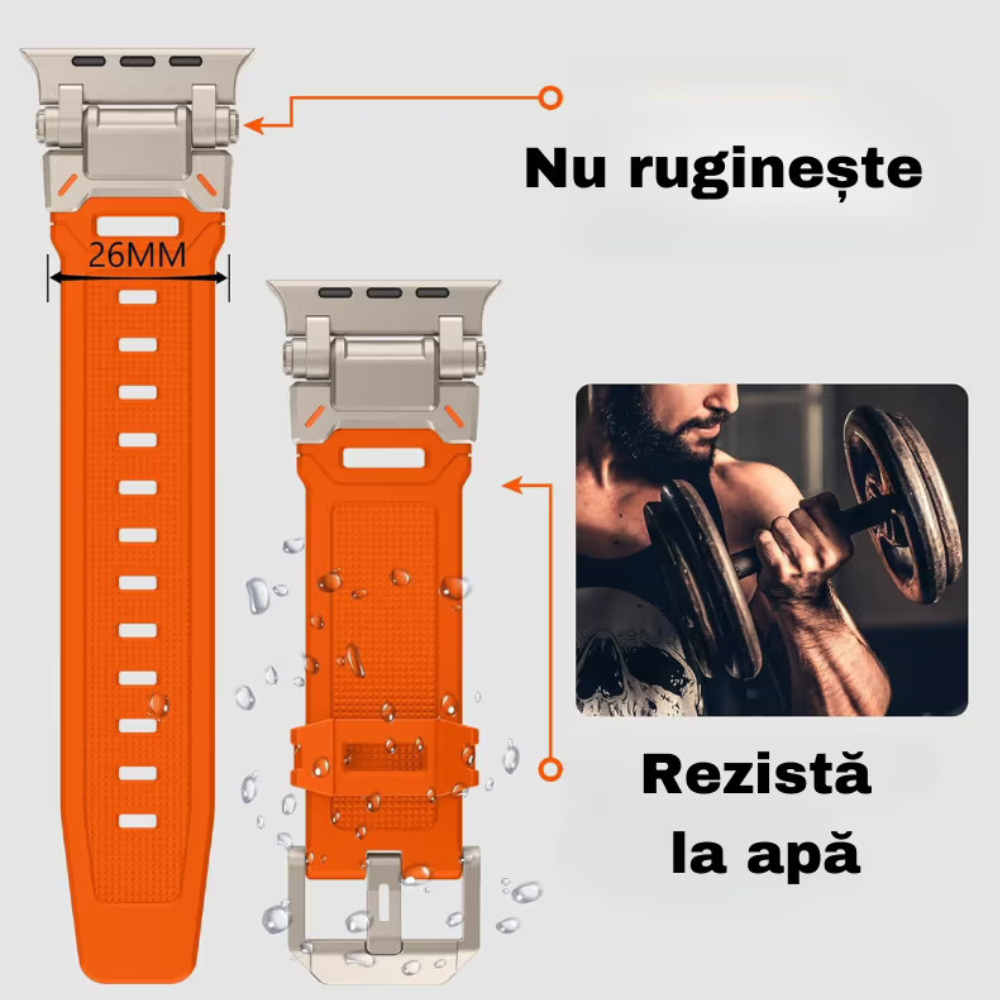 Nu ruginește

26MM

Rezistă la apă