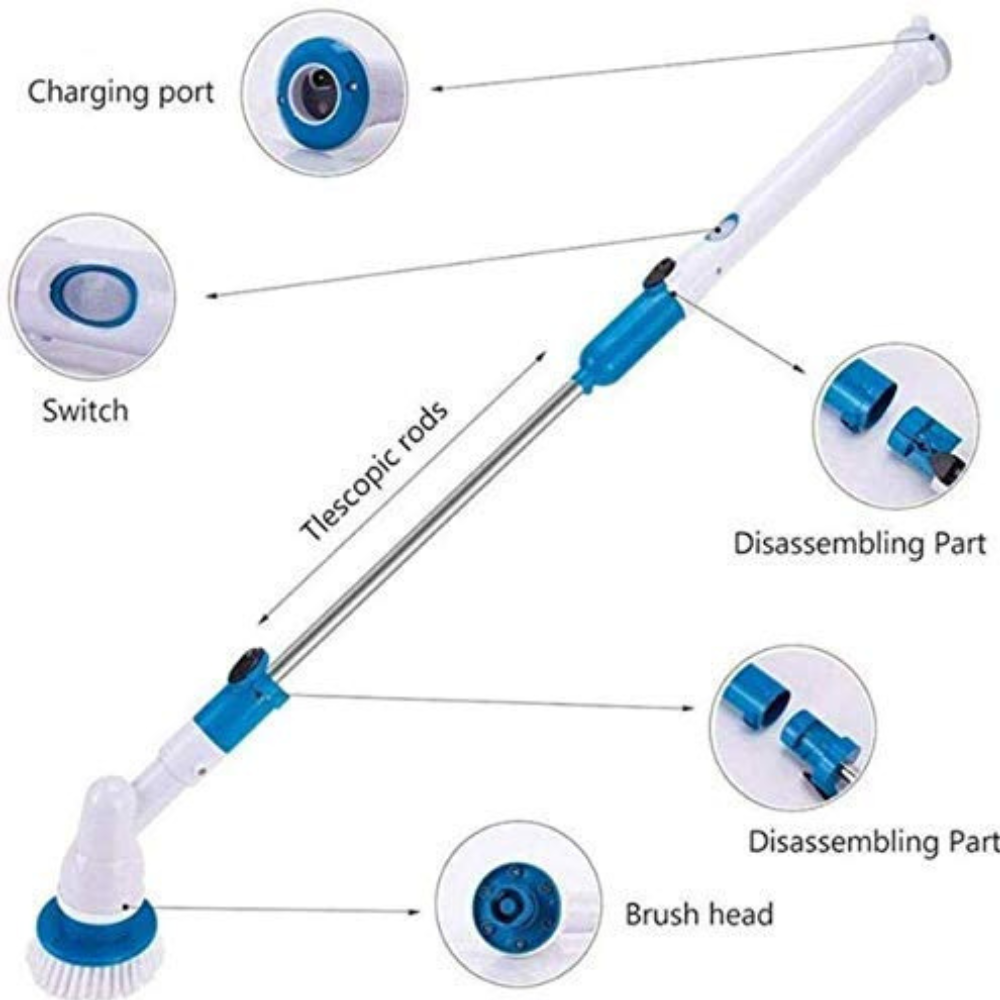 Charging port

Switch

Tlescopic rods

Disassembling Part

Disassembling Part

Brush head